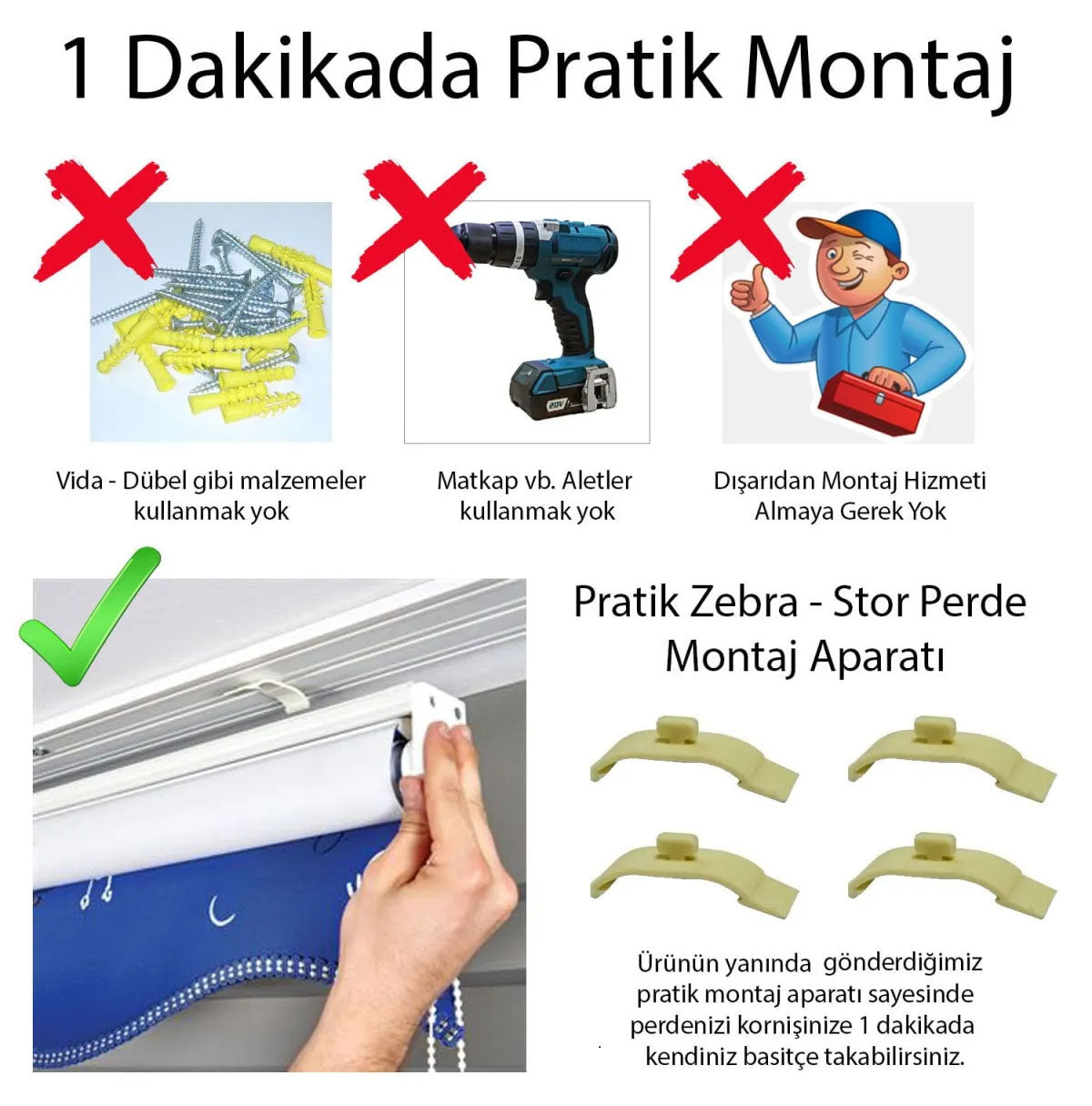 1 Dakikada Pratik Montaj

20V

Vida - Dübel gibi malzemeler kullanmak yok

Matkap vb. Aletler kullanmak yok

Dışarıdan Montaj Hizmeti Almaya Gerek Yok

Pratik Zebra - Stor Perde Montaj Aparatı

Ürünün yanında gönderdiğimiz pratik montaj aparatı sayesinde perdenizi kornişinize 1 dakikada kendiniz basitçe takabilirsiniz.