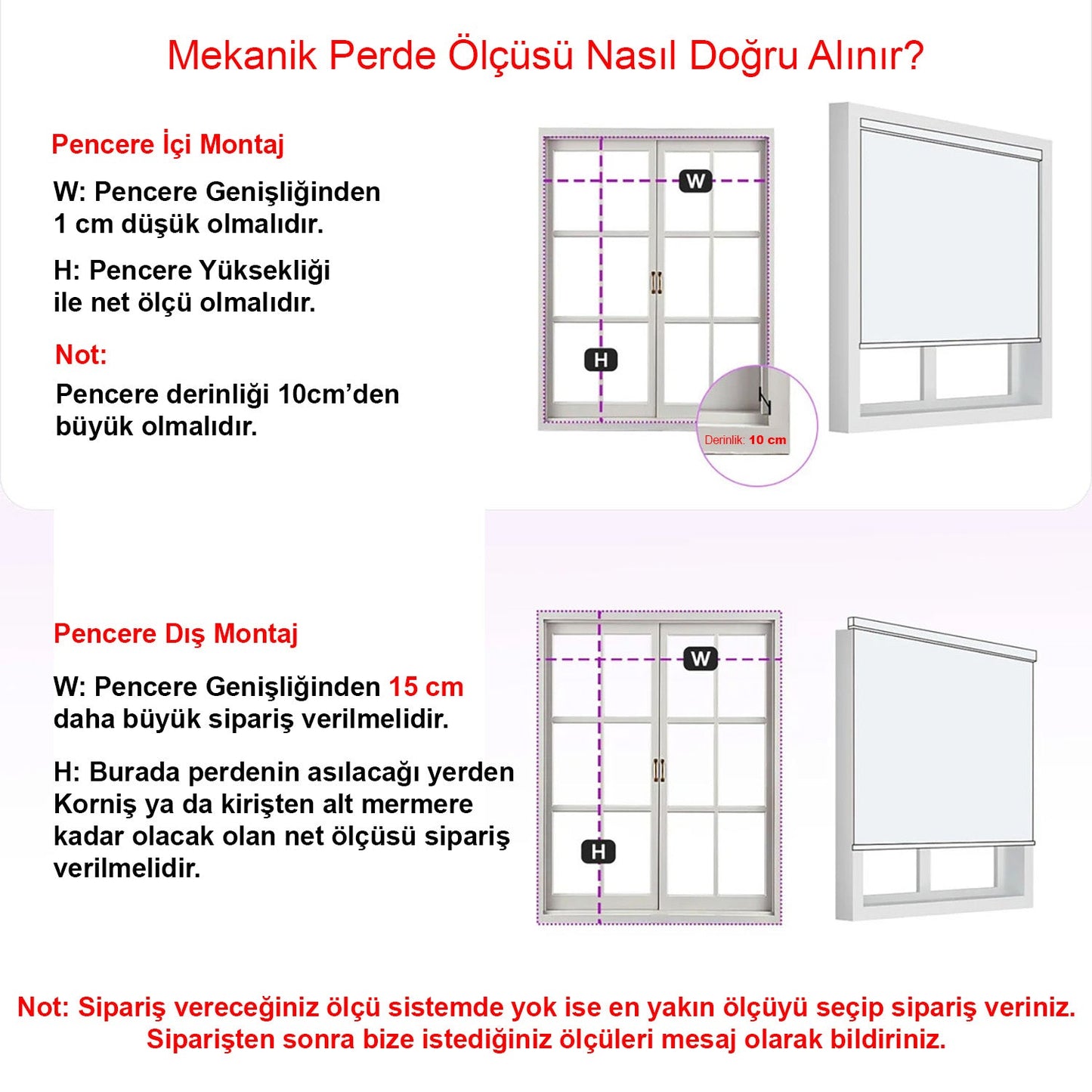 Mekanik Perde Ölçüsü Nasıl Doğru Alınır?

Pencere İçi Montaj

W: Pencere Genişliğinden 1 cm düşük olmalıdır.

H: Pencere Yüksekliği ile net ölçü olmalıdır.

Not:

Pencere derinliği 10cm'den büyük olmalıdır.

W

H

Derinlik: 10 cm

Pencere Dış Montaj

W: Pencere Genişliğinden 15 cm daha büyük sipariş verilmelidir.

H: Burada perdenin asılacağı yerden Korniş ya da kirişten alt mermere kadar olacak olan net ölçüsü sipariş verilmelidir.

W

H

Not: Sipariş vereceğiniz ölçü sistemde yok ise en yakın ölçüyü seçip sipariş veriniz. Siparişten sonra bize istediğiniz ölçüleri mesaj olarak bildiriniz.