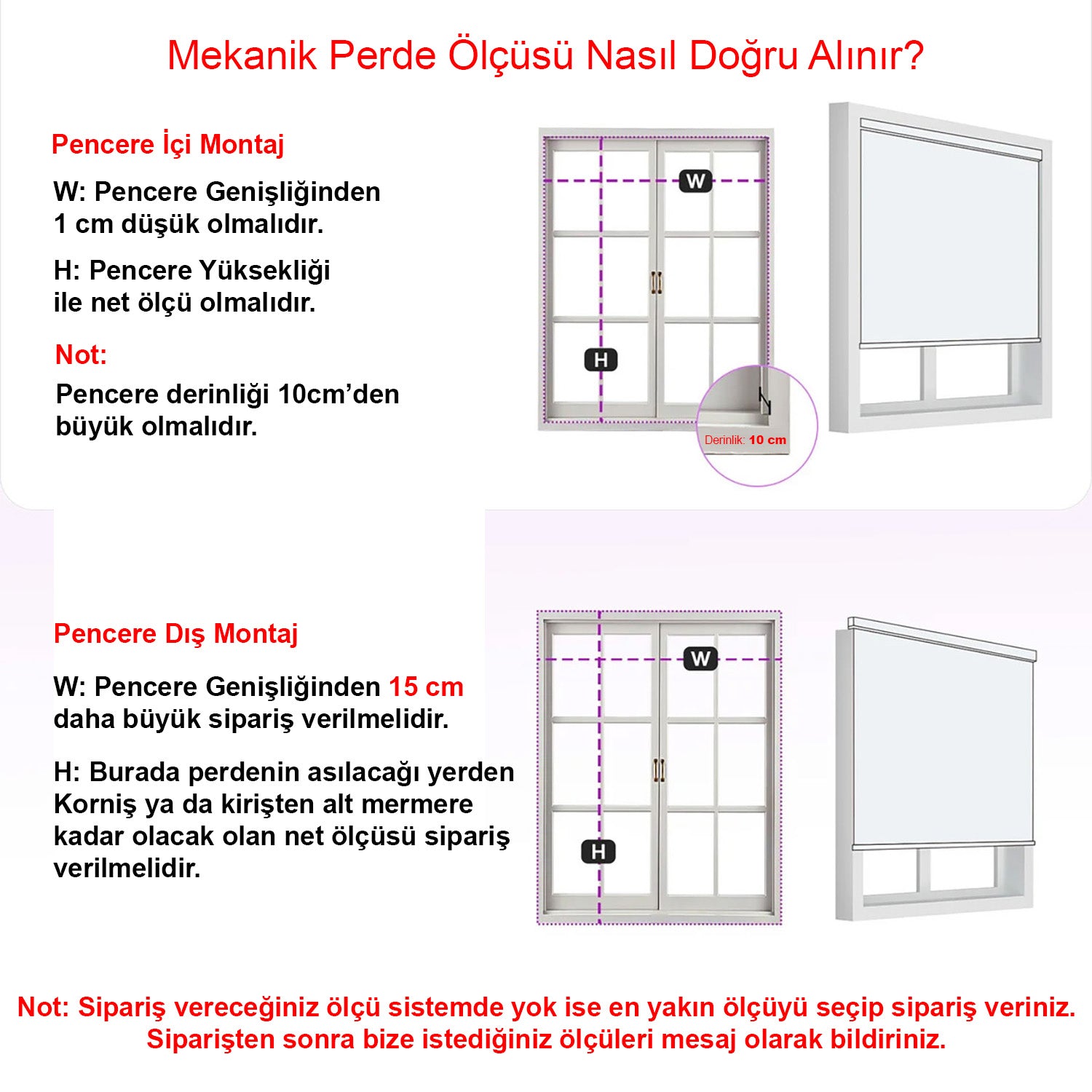 Mekanik Perde Ölçüsü Nasıl Doğru Alınır?

Pencere İçi Montaj

W: Pencere Genişliğinden 1 cm düşük olmalıdır.

H: Pencere Yüksekliği ile net ölçü olmalıdır.

Not:

Pencere derinliği 10cm'den büyük olmalıdır.

W

H

Derinlik: 10 cm

Pencere Dış Montaj

W: Pencere Genişliğinden 15 cm daha büyük sipariş verilmelidir.

H: Burada perdenin asılacağı yerden Korniş ya da kirişten alt mermere kadar olacak olan net ölçüsü sipariş verilmelidir.

W

H

Not: Sipariş vereceğiniz ölçü sistemde yok ise en yakın ölçüyü seçip sipariş veriniz. Siparişten sonra bize istediğiniz ölçüleri mesaj olarak bildiriniz.