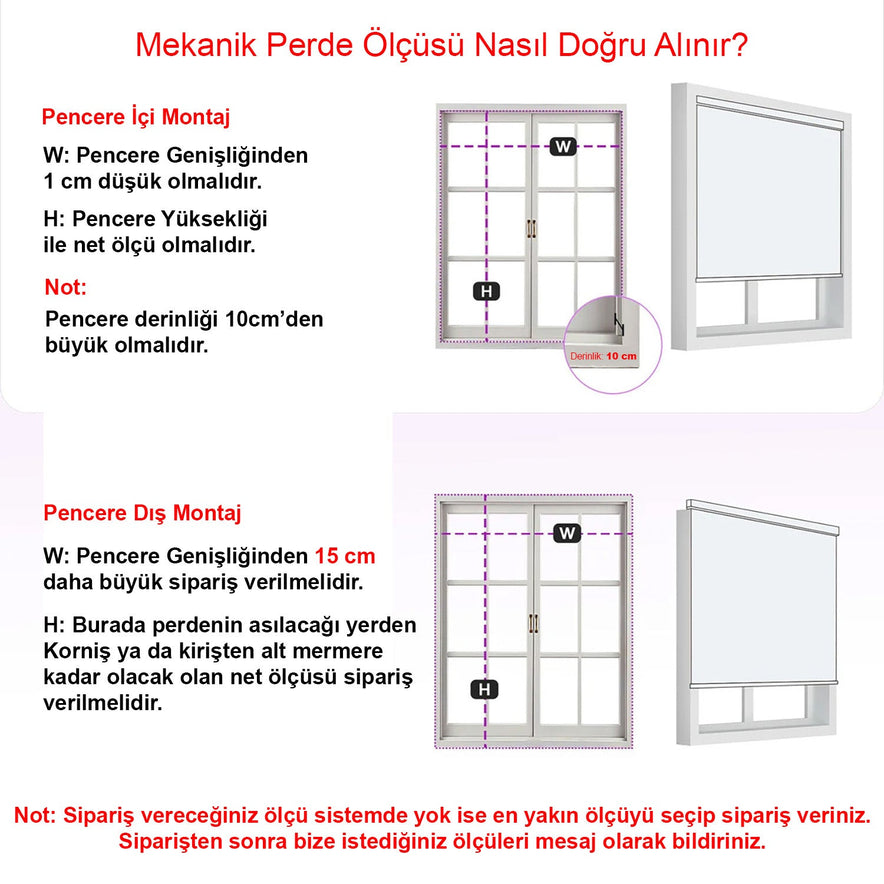 Mekanik Perde Ölçüsü Nasıl Doğru Alınır?

Pencere İçi Montaj

W: Pencere Genişliğinden 1 cm düşük olmalıdır.

H: Pencere Yüksekliği ile net ölçü olmalıdır.

Not:

Pencere derinliği 10cm'den büyük olmalıdır.

W

H

Derinlik: 10 cm

Pencere Dış Montaj

W: Pencere Genişliğinden 15 cm daha büyük sipariş verilmelidir.

H: Burada perdenin asılacağı yerden Korniş ya da kirişten alt mermere kadar olacak olan net ölçüsü sipariş verilmelidir.

W

H

Not: Sipariş vereceğiniz ölçü sistemde yok ise en yakın ölçüyü seçip sipariş veriniz. Siparişten sonra bize istediğiniz ölçüleri mesaj olarak bildiriniz.